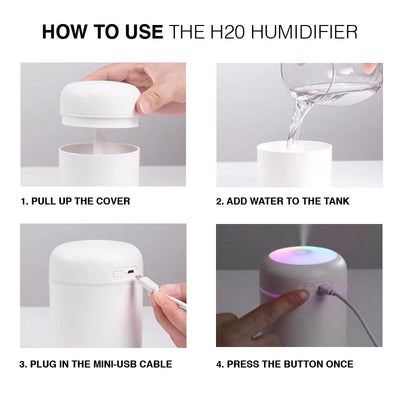 HOW TO USE THE H20 HUMIDIFIER

1. PULL UP THE COVER

2. ADD WATER TO THE TANK

3. PLUG IN THE MINI-USB CABLE

4. PRESS THE BUTTON ONCE